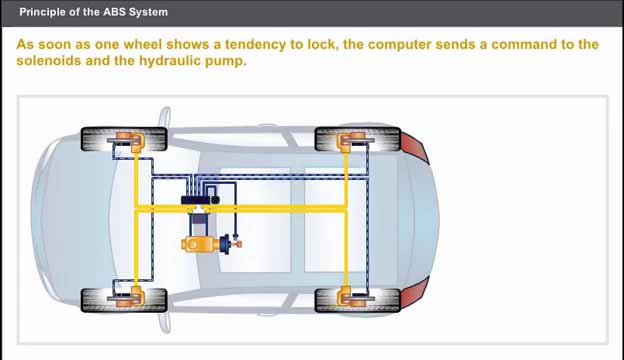 Principle of the ABS System

As soon as one wheel shows a tendency to lock, the computer sends a command to the solenoids and the hydraulic pump.